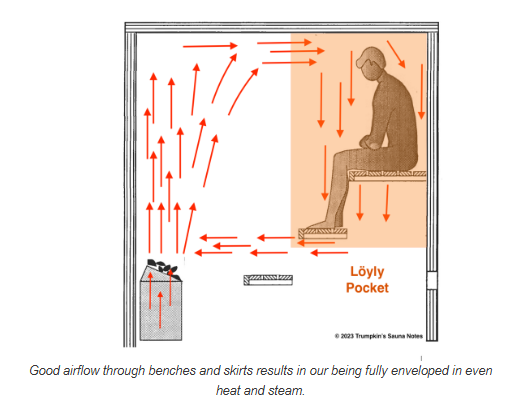 Löyly Pocket

© 2023 Trumpkin's Sauna Notes

Good airflow through benches and skirts results in our being fully enveloped in even heat and steam.