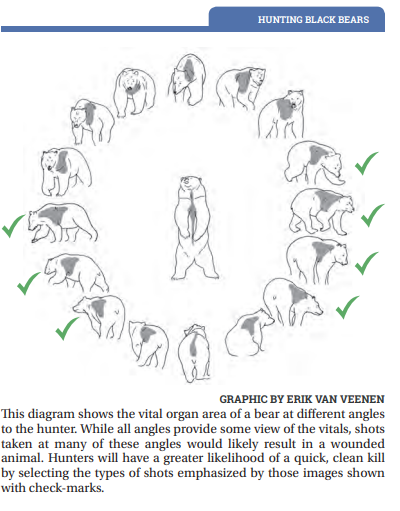 HUNTING BLACK BEARS

GRAPHIC BY ERIK VAN VEENEN

This diagram shows the vital organ area of a bear at different angles to the hunter. While all angles provide some view of the vitals, shots taken at many of these angles would likely result in a wounded animal. Hunters will have a greater likelihood of a quick, clean kill by selecting the types of shots emphasized by those images shown with check-marks.